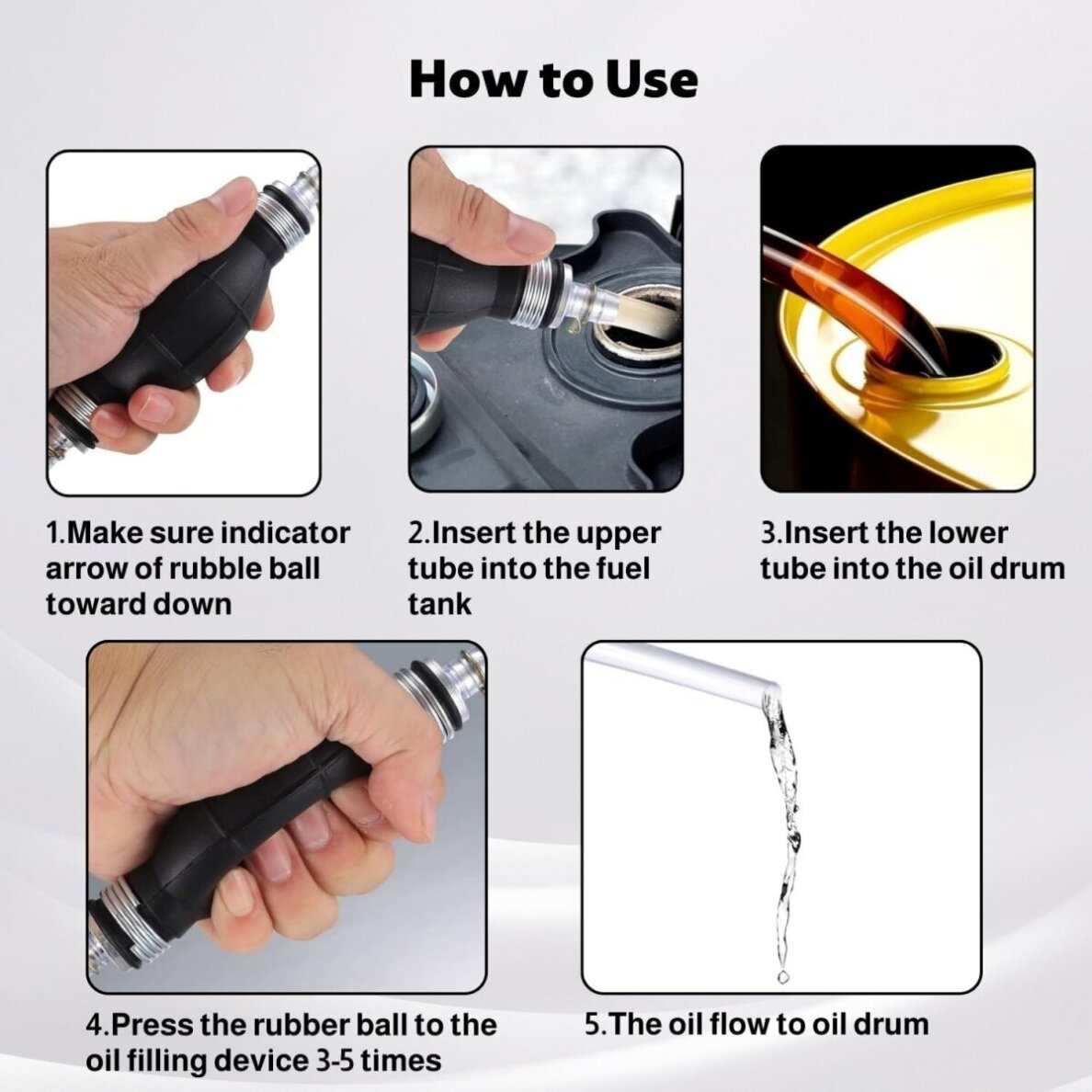 How to Use

1.Make sure indicator arrow of rubble ball toward down

2.Insert the upper tube into the fuel tank

3.Insert the lower tube into the oil drum

4.Press the rubber ball to the oil filling device 3-5 times

5.The oil flow to oil drum